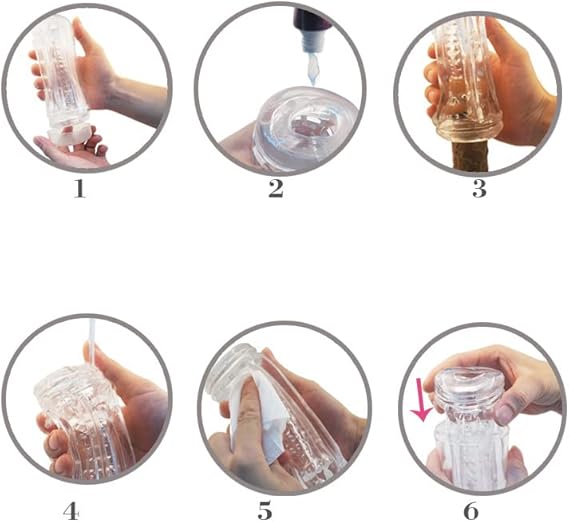 1

2

3

4

5

6